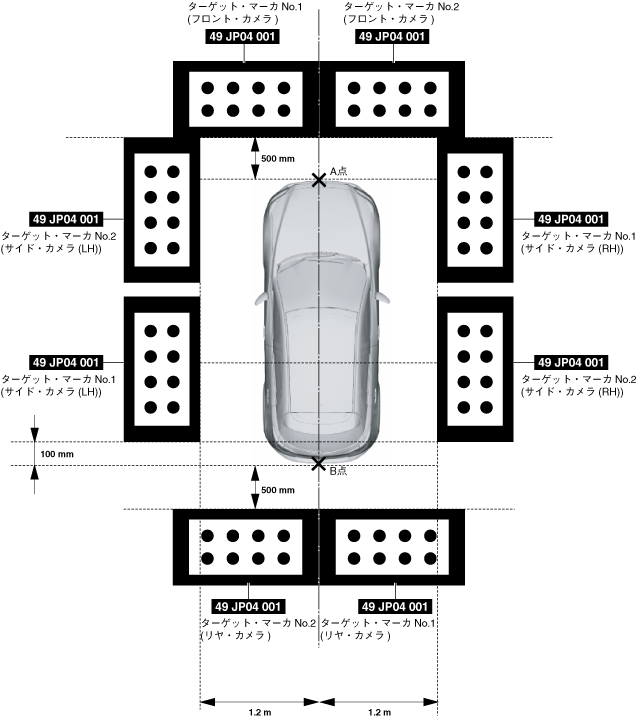 ターゲット・マーカ No.1
(フロント・カメラ)
49 JP04 001

ターゲット・マーカ No.2
(フロント・カメラ)
49 JP04 001

500 mm

A点

49 JP04 001
ターゲット・マーカ No.2
(サイド・カメラ (LH))

49 JP04 001
ターゲット・マーカ No.1
(サイド・カメラ (RH))

49 JP04 001
ターゲット・マーカ No.1
(サイド・カメラ (LH))

49 JP04 001
ターゲット・マーカ No.2
(サイド・カメラ (RH))

100 mm

B点

500 mm

49 JP04 001
ターゲット・マーカ No.2
(リヤ・カメラ)

49 JP04 001
ターゲット・マーカ No.1
(リヤ・カメラ)

1.2 m

1.2 m