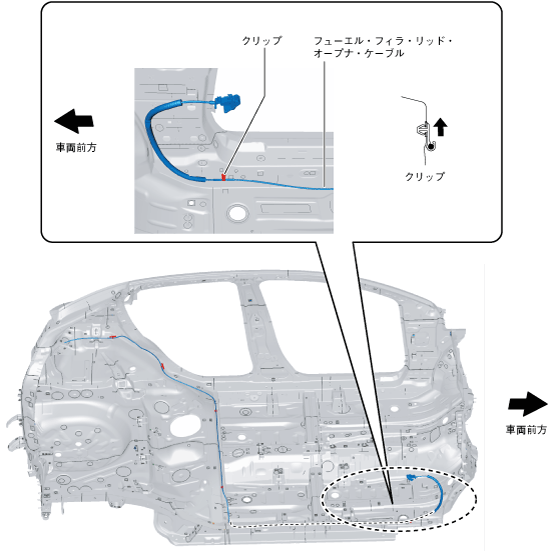 クリップ

フューエル・フィラ・リッド・オープナ・ケーブル

車両前方

クリップ

車両前方