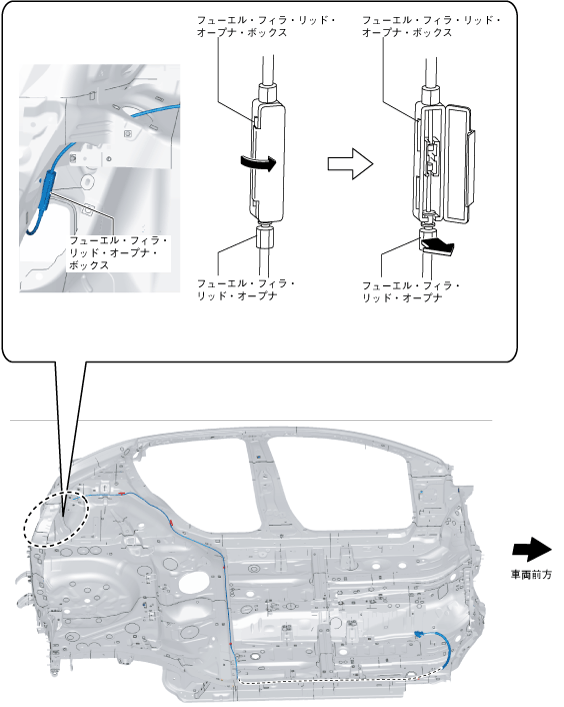 フューエル・フィラ・リッド・オープナ・ボックス

フューエル・フィラ・リッド・オープナ・ボックス

フューエル・フィラ・リッド・オープナ・ボックス

フューエル・フィラ・リッド・オープナ

フューエル・フィラ・リッド・オープナ

車両前方