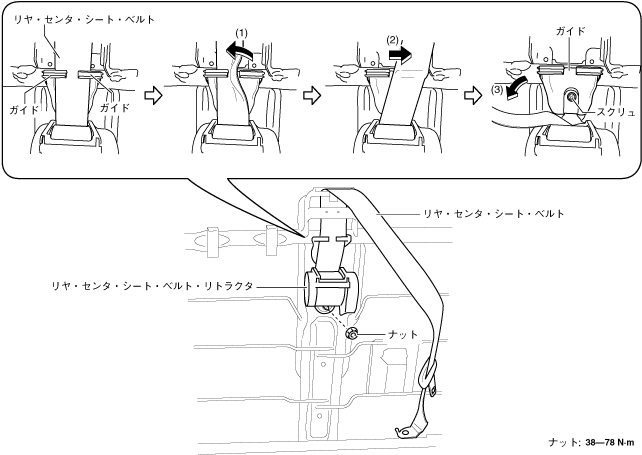 リヤ・センタ・シート・ベルト

ガイド

ガイド

(1)

(2)

ガイド

(3)

スクリュ

リヤ・センタ・シート・ベルト

リヤ・センタ・シート・ベルト・リトラクタ

ナット

ナット: 38—78 N·m