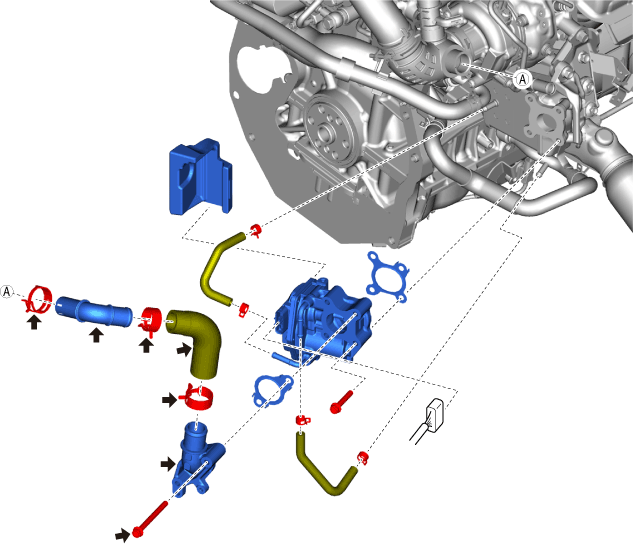 A

A