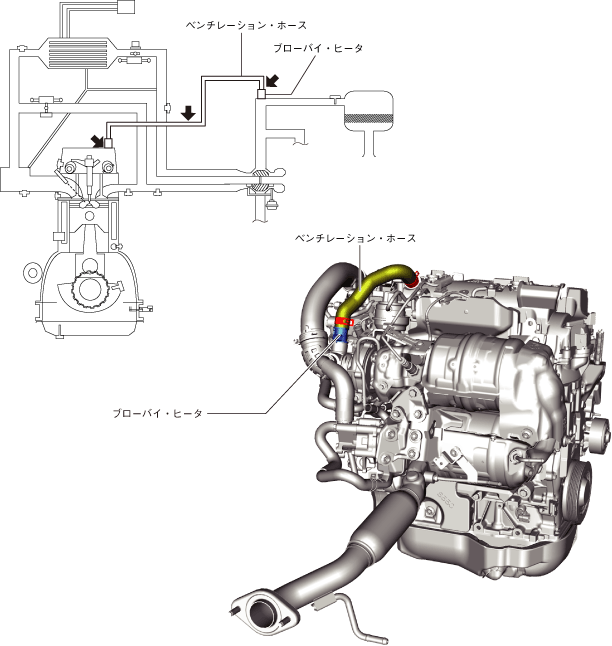 ベンチレーション・ホース
ブローバイ・ヒータ
ベンチレーション・ホース
ブローバイ・ヒータ