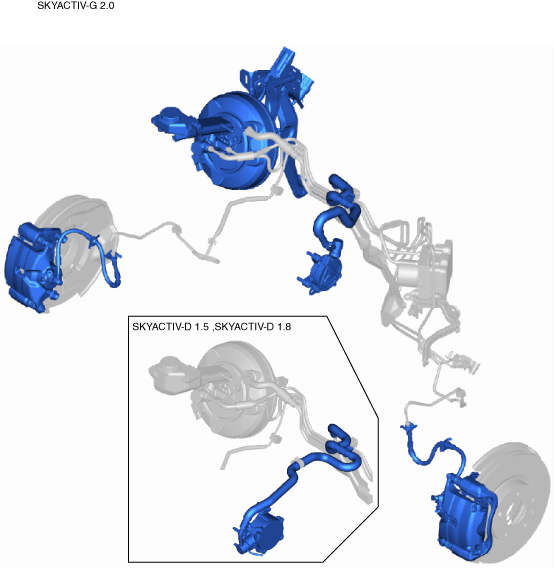 SKYACTIV-G 2.0

SKYACTIV-D 1.5 ,SKYACTIV-D 1.8