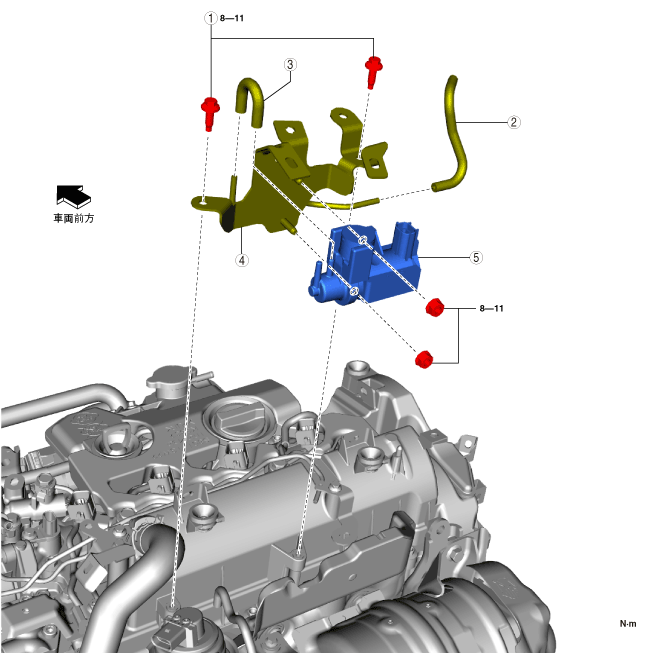 1 8—11
3
2
車両前方
4
5
8—11
N·m