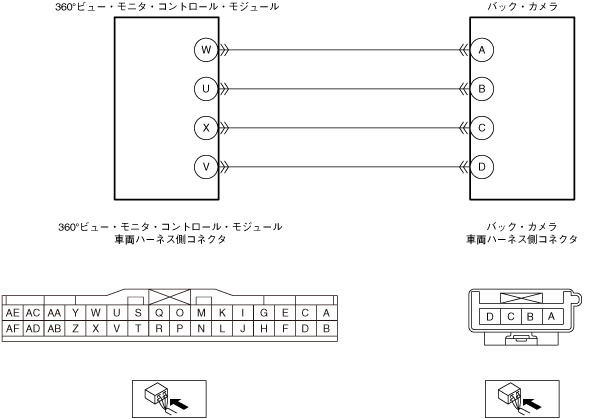 360°ビュー・モニタ・コントロール・モジュール

バック・カメラ

W
U
X
V

A
B
C
D

360°ビュー・モニタ・コントロール・モジュール
車両ハーネス側コネクタ

バック・カメラ
車両ハーネス側コネクタ

| AE | AC | AA | Y | W | U | S | Q | O | M | K | I | G | E | C | A |
|---|---|---|---|---|---|---|---|---|---|---|---|---|---|---|---|
| AF | AD | AB | Z | X | V | T | R | P | N | L | J | H | F | D | B |

| D | C | B | A |
|---|---|---|---|