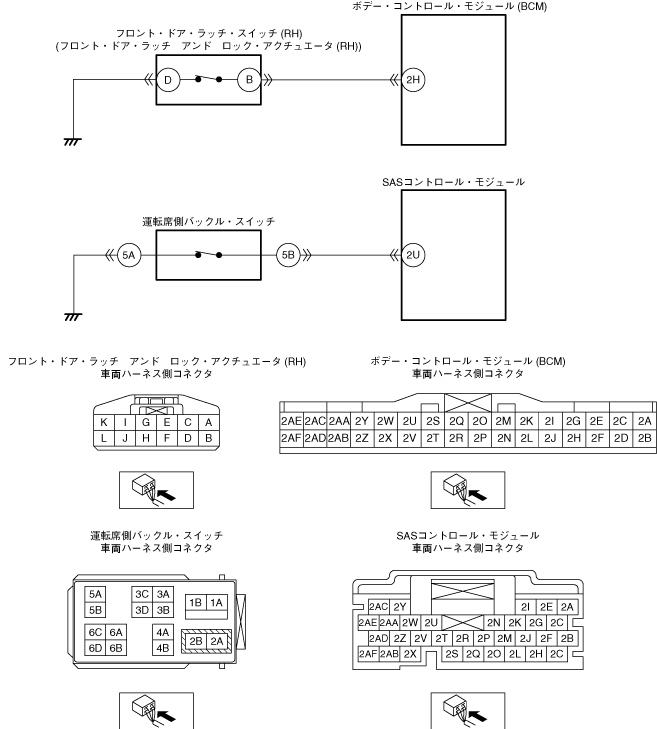 ボデー・コントロール・モジュール (BCM)

フロント・ドア・ラッチ・スイッチ (RH)
(フロント・ドア・ラッチ　アンド　ロック・アクチュエータ (RH))

D

B

2H

SASコントロール・モジュール

運転席側バックル・スイッチ

5A

5B

2U

フロント・ドア・ラッチ　アンド　ロック・アクチュエータ (RH)
車両ハーネス側コネクタ

| K | I | G | E | C | A |
|---|---|---|---|---|---|
| L | J | H | F | D | B |

ボデー・コントロール・モジュール (BCM)
車両ハーネス側コネクタ

| 2AE | 2AC | 2AA | 2Y | 2W | 2U | 2S | 2Q | 2O | 2M | 2K | 2I | 2G | 2E | 2C | 2A |
|---|---|---|---|---|---|---|---|---|---|---|---|---|---|---|---|
| 2AF | 2AD | 2AB | 2Z | 2X | 2V | 2T | 2R | 2P | 2N | 2L | 2J | 2H | 2F | 2D | 2B |

運転席側バックル・スイッチ
車両ハーネス側コネクタ

5A
5B
3C 3A
3D 3B
1B 1A
6C 6A
6D 6B
4A
4B
2B 2A

SASコントロール・モジュール
車両ハーネス側コネクタ

2AC 2Y 2I 2E 2A
2AE 2AA 2W 2U 2N 2K 2G 2C
2AD 2Z 2V 2T 2R 2P 2M 2J 2F 2B
2AF 2AB 2X 2S 2Q 2O 2L 2H 2C