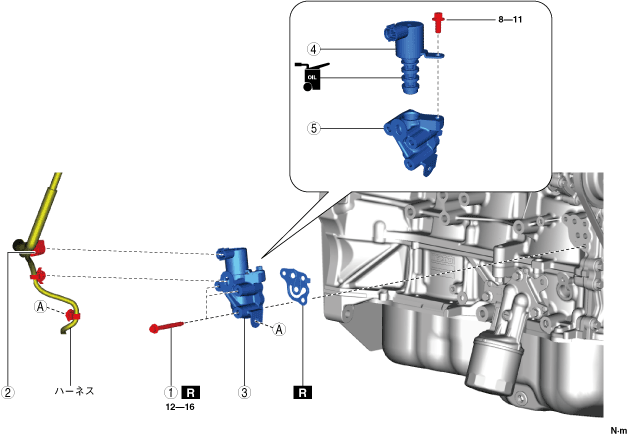 8—11

④

OIL

⑤

Ⓐ

Ⓐ

② ハーネス

① R
12—16

③

R

N·m