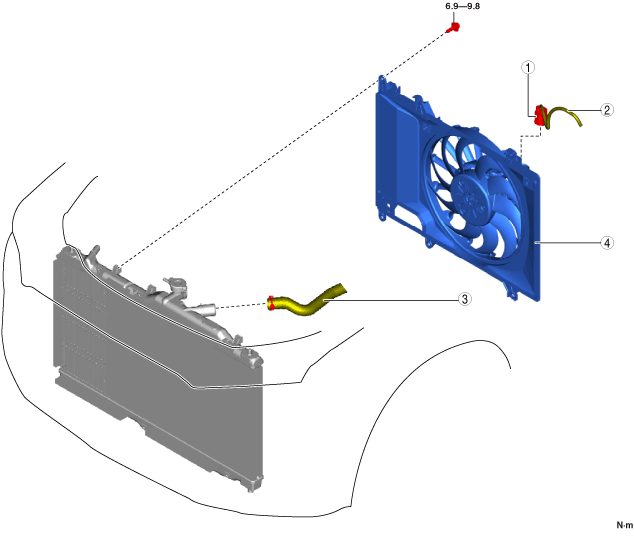 6.9—9.8

1

2

4

3

N·m