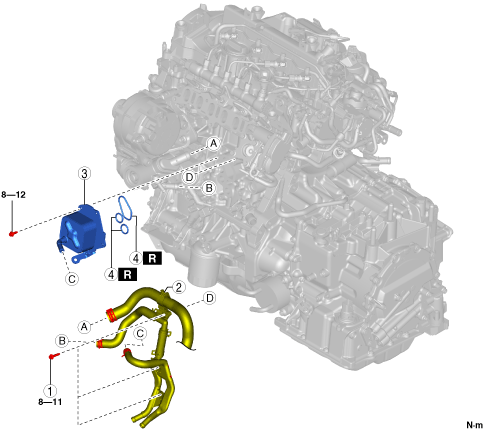 A
D
B
3
8—12
4 R
4 R
C
2
D
A
B
C
1
8—11
N·m