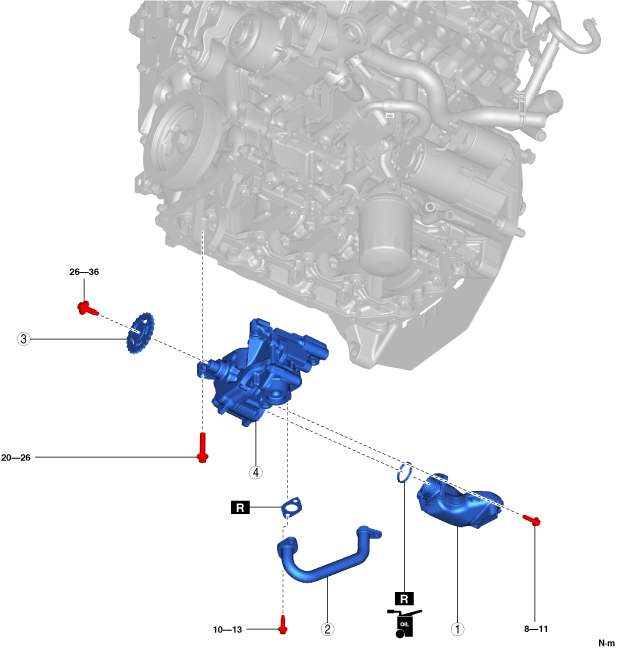 26—36

3

20—26

4

R

R

OIL

10—13

2

1

8—11

N·m