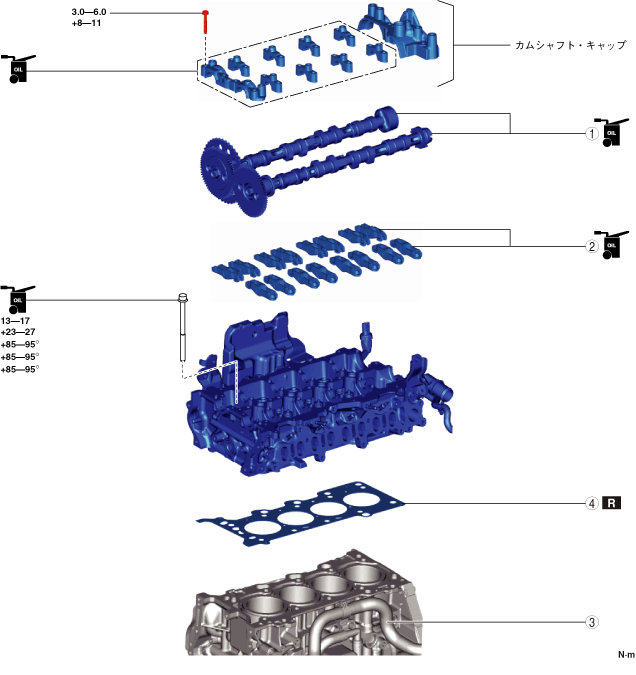 3.0—6.0
+8—11

OIL

カムシャフト・キャップ

1 OIL

2 OIL

OIL

13—17
+23—27
+85—95°
+85—95°
+85—95°

4 R

3

N·m