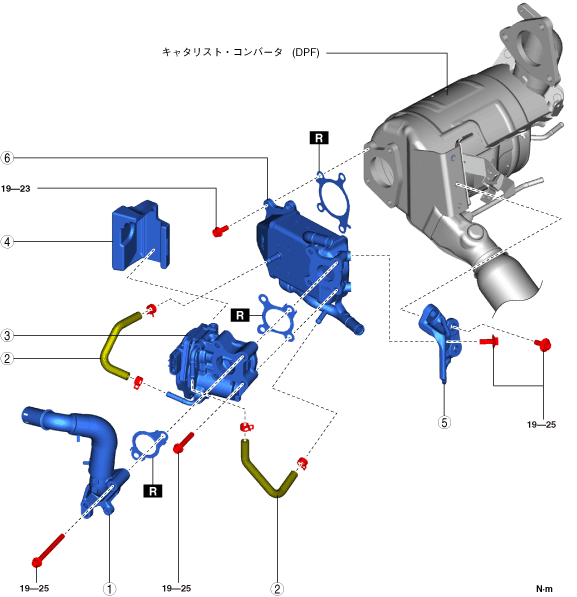 キャタリスト・コンバータ (DPF)

R

⑥

19—23

④

R

③

②

⑤

19—25

R

19—25

①

19—25

②

N·m