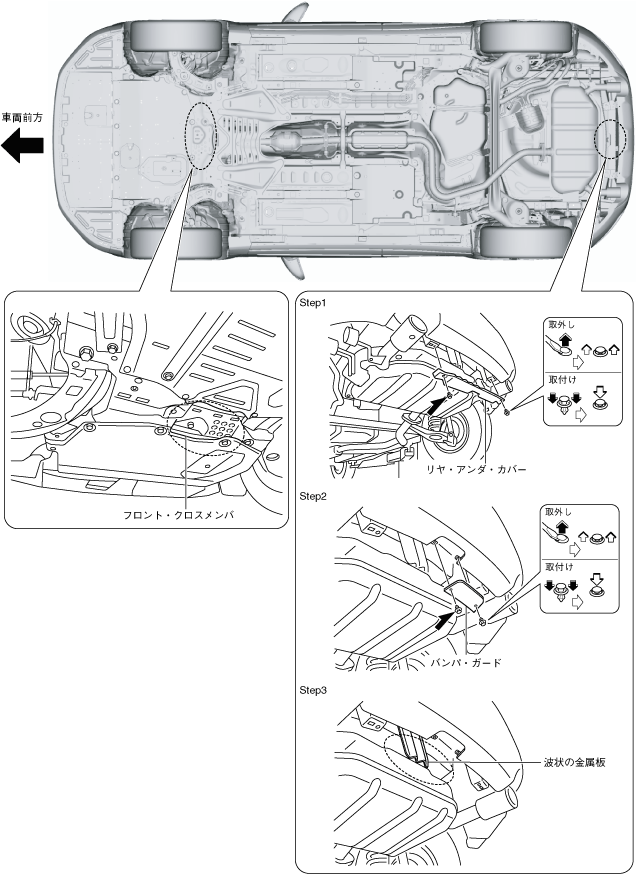 車両前方

フロント・クロスメンバ

Step1

取外し

取付け

リヤ・アンダ・カバー

Step2

取外し

取付け

バンパ・ガード

Step3

波状の金属板