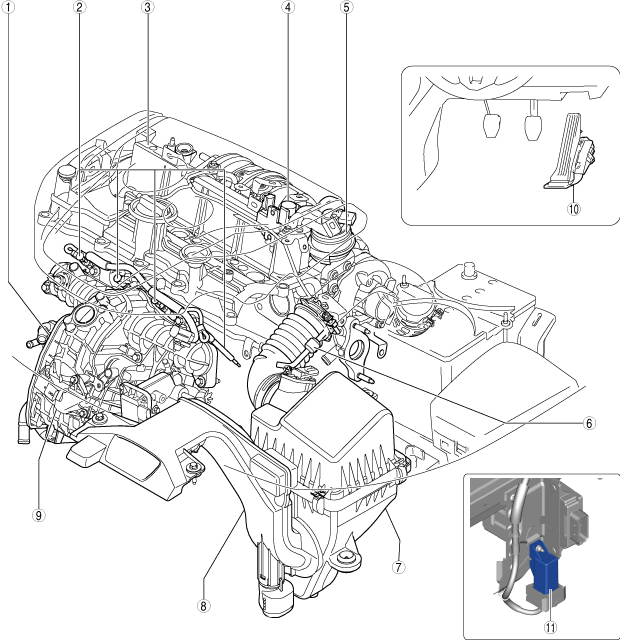 1
2
3
4
5
10
6
9
7
8
11