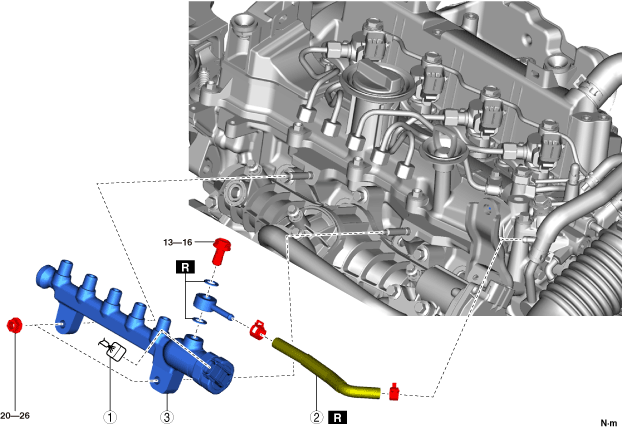 13—16

R

20—26

①

③

②

R

N·m