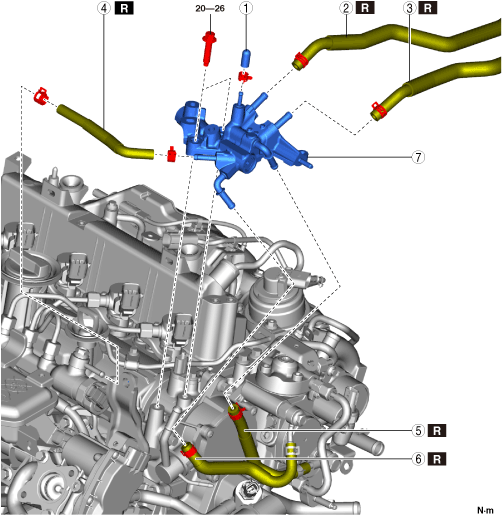 4 R
20—26
1
2 R
3 R
7
5 R
6 R
N·m