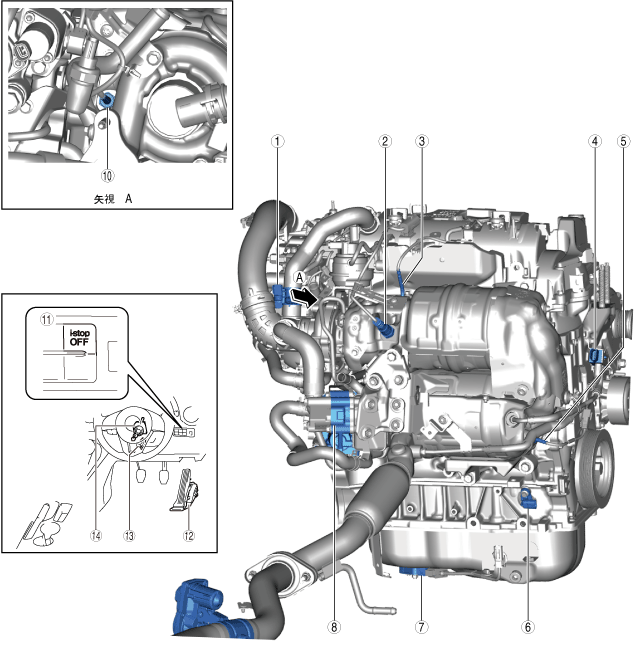 ⑩
矢視 A

①
②
③
④
⑤
A

⑪
i-stop OFF

⑭
⑬
⑫

⑧
⑦
⑥