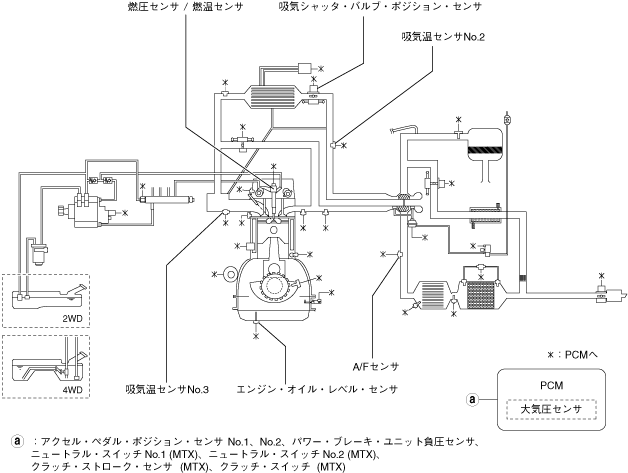 燃圧センサ / 燃温センサ

吸気シャッタ・バルブ・ポジション・センサ

吸気温センサNo.2

2WD

4WD

吸気温センサNo.3

エンジン・オイル・レベル・センサ

A/Fセンサ

＊：PCMへ

ⓐ

PCM

大気圧センサ

ⓐ ：アクセル・ペダル・ポジション・センサ No.1、No.2、パワー・ブレーキ・ユニット負圧センサ、ニュートラル・スイッチ No.1 (MTX)、ニュートラル・スイッチ No.2 (MTX)、クラッチ・ストローク・センサ (MTX)、クラッチ・スイッチ (MTX)