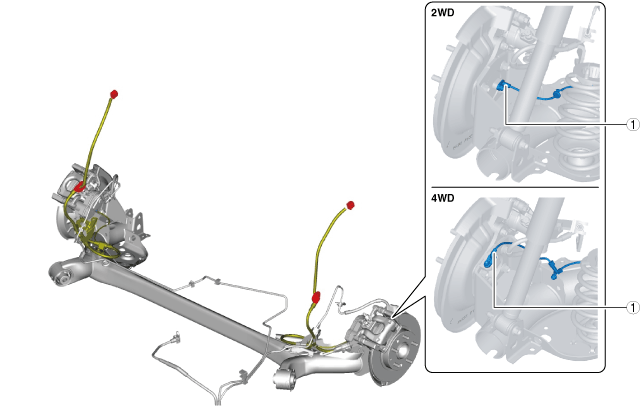 2WD

1

4WD

1