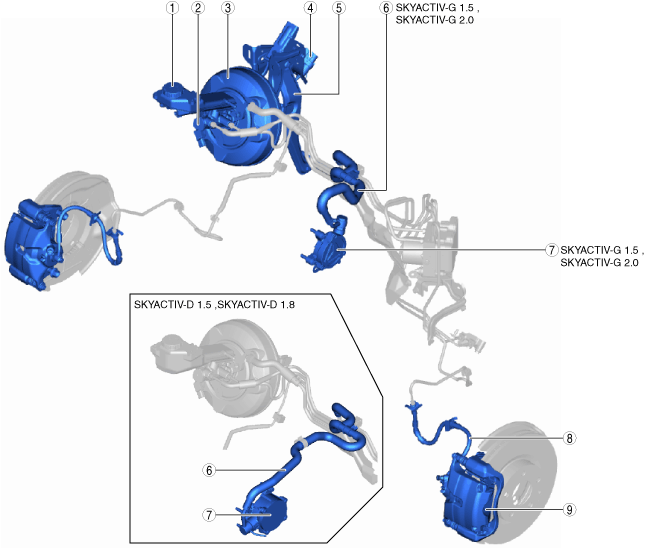 1
2
3
4
5
6 SKYACTIV-G 1.5 , SKYACTIV-G 2.0
7 SKYACTIV-G 1.5 , SKYACTIV-G 2.0
SKYACTIV-D 1.5 ,SKYACTIV-D 1.8
6
7
8
9