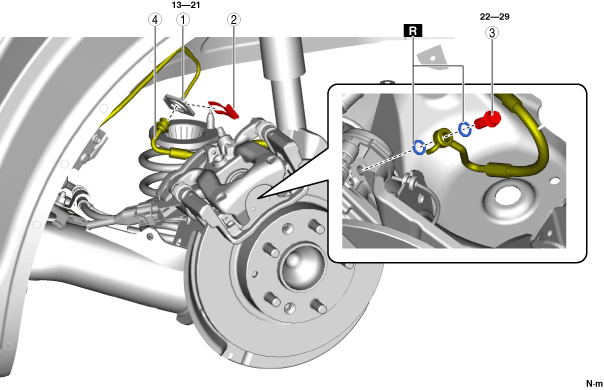 13—21

4

1

2

R

22—29

3

N·m