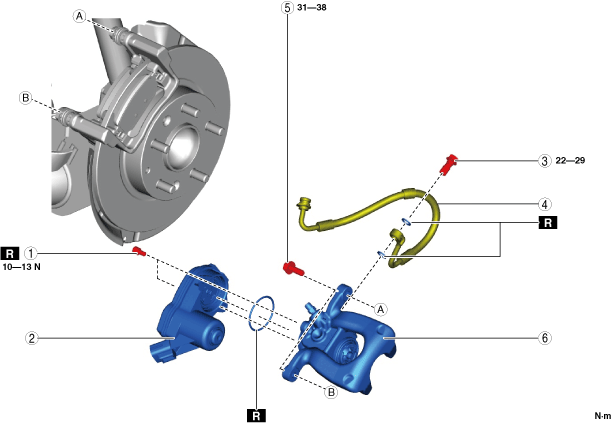 A

5 31—38

B

3 22—29

4

R

R 1
10—13 N

A

2

6

B

R

N·m