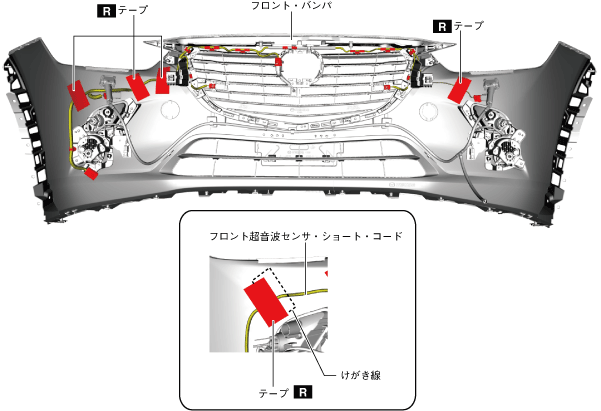 R テープ

フロント・バンパ

R テープ

フロント超音波センサ・ショート・コード

けがき線

テープ R