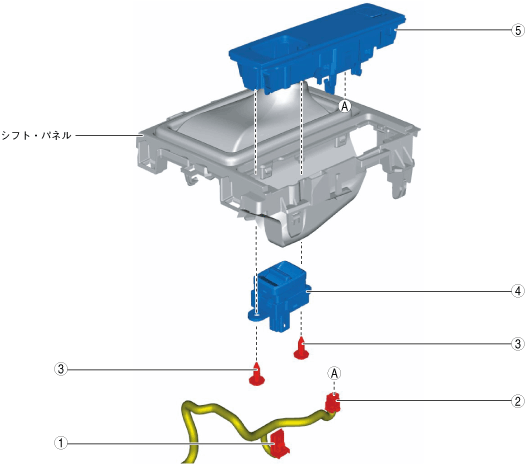 5
A
シフト・パネル
4
3
3
A
2
1