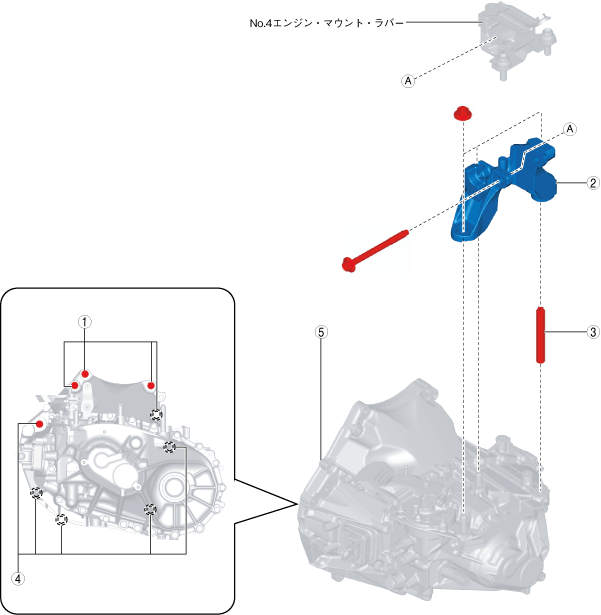 No.4エンジン・マウント・ラバー
A
A
2
3
5
1
4