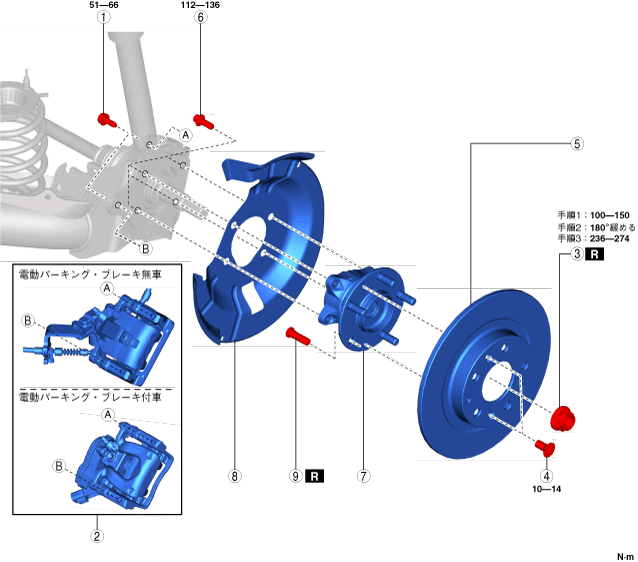 51—66
①
112—136
⑥
A
B
⑤
手順1：100—150
手順2：180°緩める
手順3：236—274
③ R
電動パーキング・ブレーキ無車
A
B
電動パーキング・ブレーキ付車
A
B
②
⑧
⑨ R
⑦
④
10—14
N·m