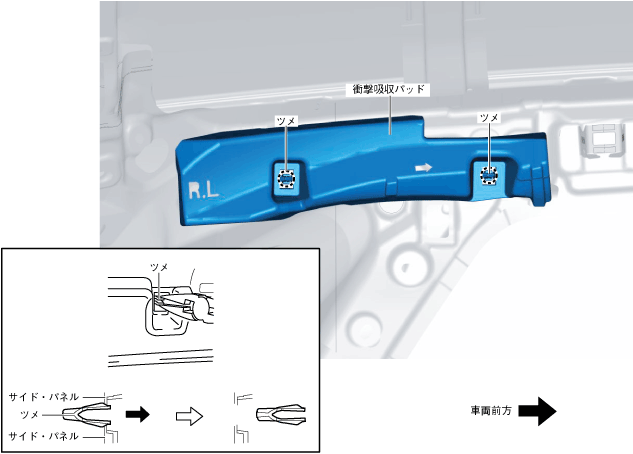 衝撃吸収パッド

ツメ

ツメ

R.L

ツメ

サイド・パネル

ツメ

サイド・パネル

車両前方