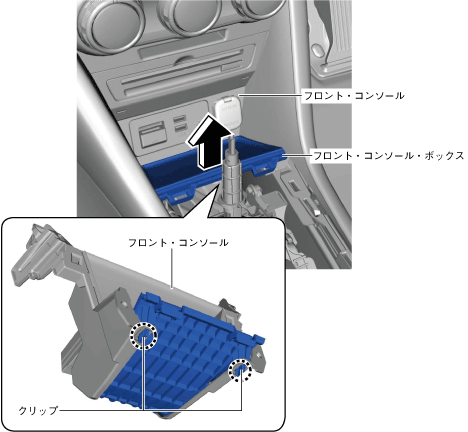 フロント・コンソール

フロント・コンソール・ボックス

フロント・コンソール

クリップ