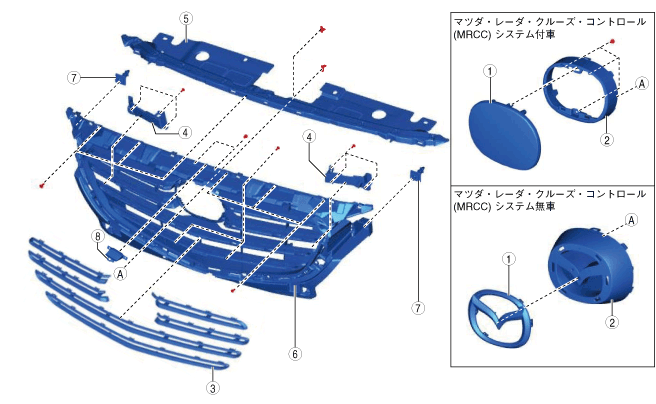 5
7
4
4
8
A
7
6
3

マツダ・レーダ・クルーズ・コントロール (MRCC) システム付車
1
A
2

マツダ・レーダ・クルーズ・コントロール (MRCC) システム無車
A
1
2