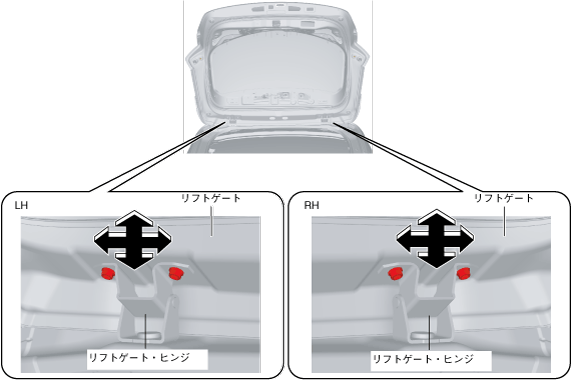 LH

リフトゲート

リフトゲート・ヒンジ

RH

リフトゲート

リフトゲート・ヒンジ