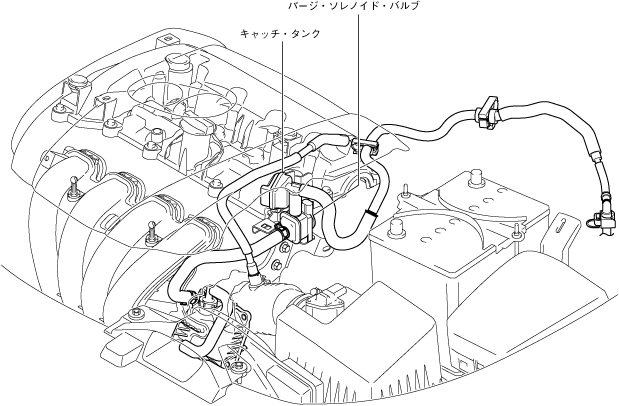 パージ・ソレノイド・バルブ

キャッチ・タンク