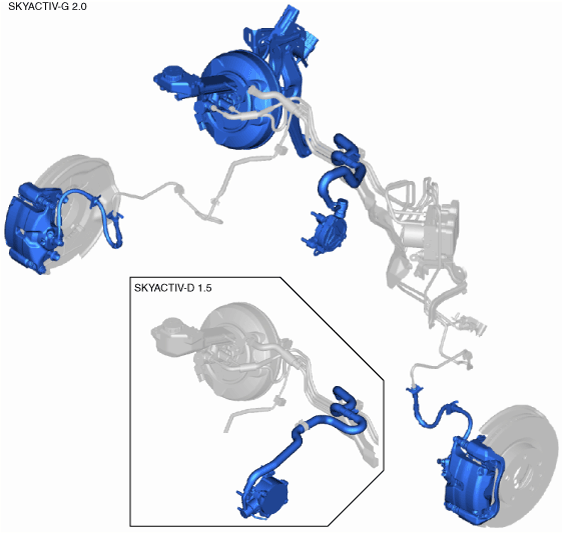 SKYACTIV-G 2.0

SKYACTIV-D 1.5