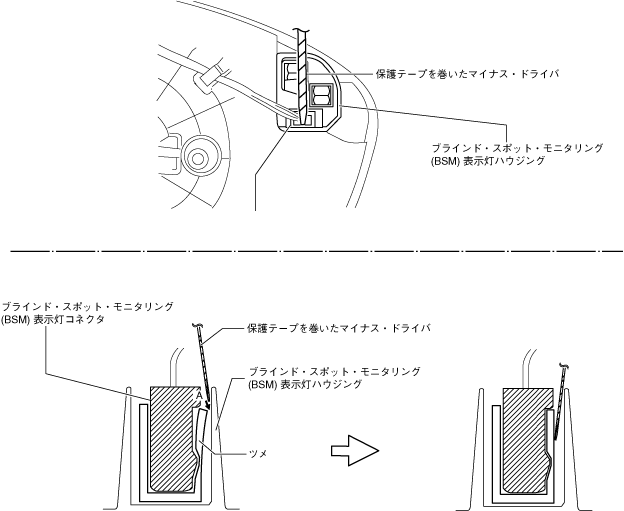 保護テープを巻いたマイナス・ドライバ

ブラインド・スポット・モニタリング (BSM) 表示灯ハウジング

ブラインド・スポット・モニタリング (BSM) 表示灯コネクタ

保護テープを巻いたマイナス・ドライバ

ブラインド・スポット・モニタリング (BSM) 表示灯ハウジング

A

ツメ