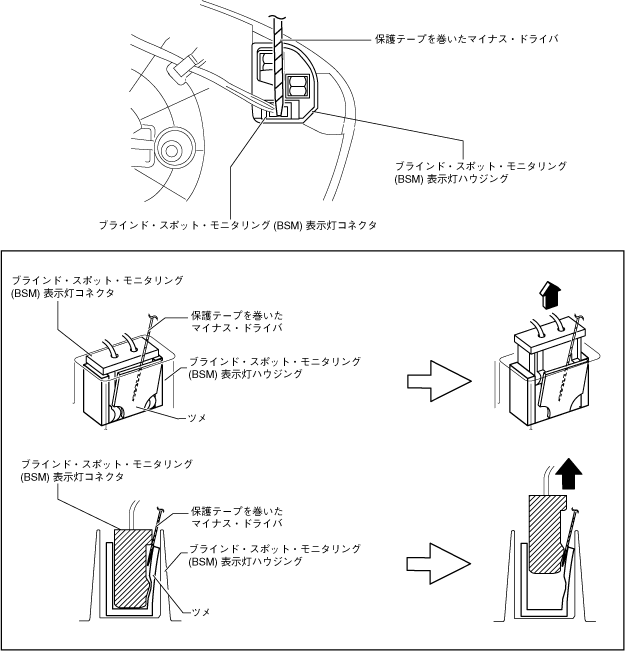 保護テープを巻いたマイナス・ドライバ

ブラインド・スポット・モニタリング (BSM) 表示灯ハウジング

ブラインド・スポット・モニタリング (BSM) 表示灯コネクタ

ブラインド・スポット・モニタリング (BSM) 表示灯コネクタ

保護テープを巻いたマイナス・ドライバ

ブラインド・スポット・モニタリング (BSM) 表示灯ハウジング

ツメ

ブラインド・スポット・モニタリング (BSM) 表示灯コネクタ

保護テープを巻いたマイナス・ドライバ

ブラインド・スポット・モニタリング (BSM) 表示灯ハウジング

ツメ