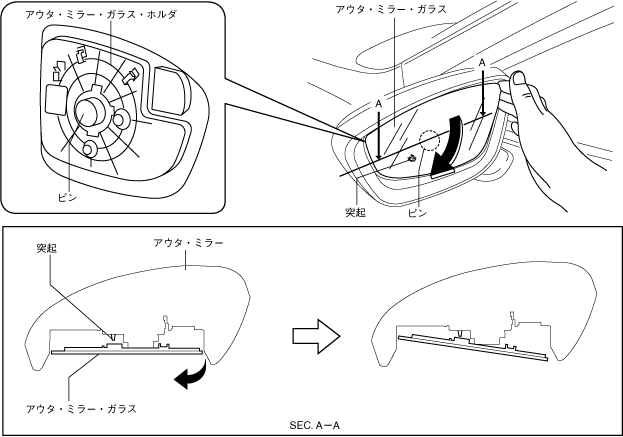 アウタ・ミラー・ガラス・ホルダ

ピン

アウタ・ミラー・ガラス

A

A

突起

ピン

突起

アウタ・ミラー

アウタ・ミラー・ガラス

SEC. A－A