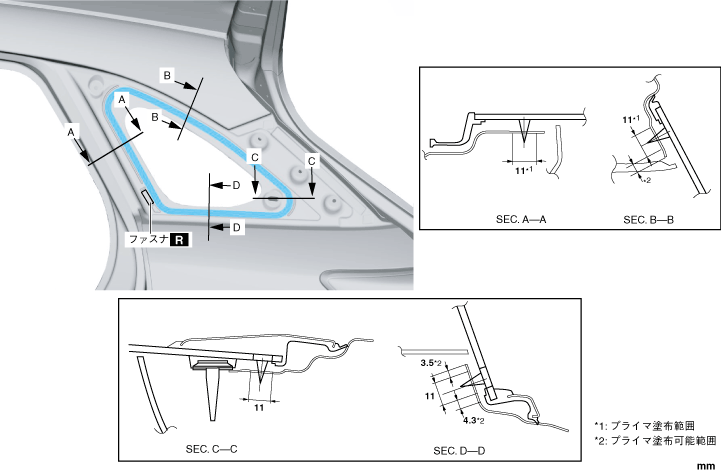 B
A
B
A
C
C
D
D
ファスナ R

11*1
11*1
*2
SEC. A—A
SEC. B—B

11
3.5*2
11
4.3*2
SEC. C—C
SEC. D—D

*1: プライマ塗布範囲
*2: プライマ塗布可能範囲
mm