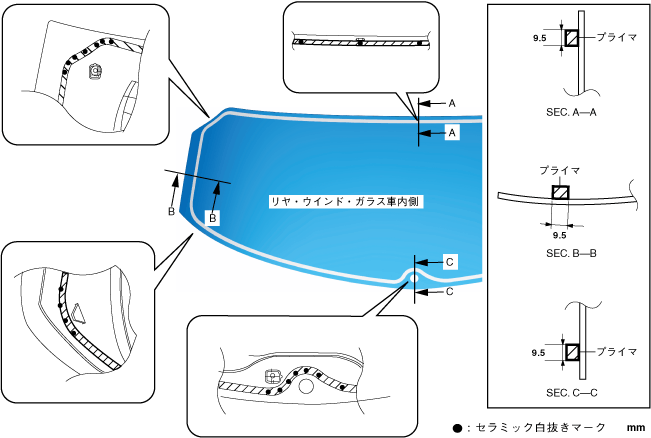 A
A
B
B
リヤ・ウインド・ガラス車内側
C
C
9.5
プライマ
SEC. A—A
プライマ
9.5
SEC. B—B
9.5
プライマ
SEC. C—C
●：セラミック白抜きマーク mm