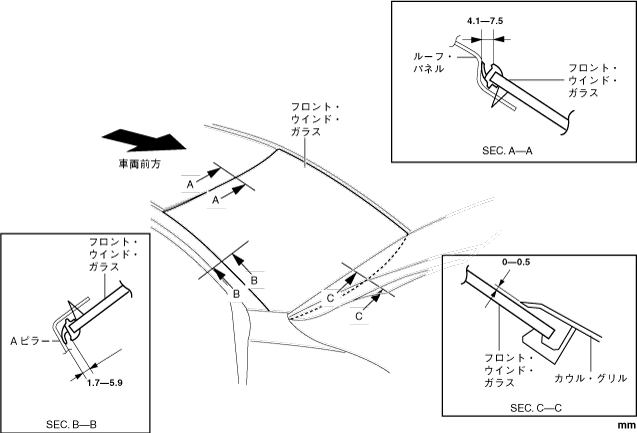 4.1—7.5

ルーフ・パネル

フロント・ウインド・ガラス

SEC. A—A

フロント・ウインド・ガラス

車両前方

A

A

B

B

C

C

フロント・ウインド・ガラス

Aピラー

1.7—5.9

SEC. B—B

0—0.5

フロント・ウインド・ガラス

カウル・グリル

SEC. C—C

mm