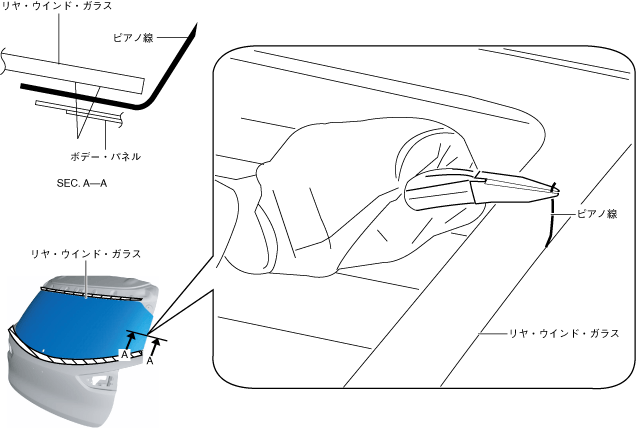 リヤ・ウインド・ガラス

ピアノ線

ボデー・パネル

SEC. A—A

リヤ・ウインド・ガラス

A

A

ピアノ線

リヤ・ウインド・ガラス