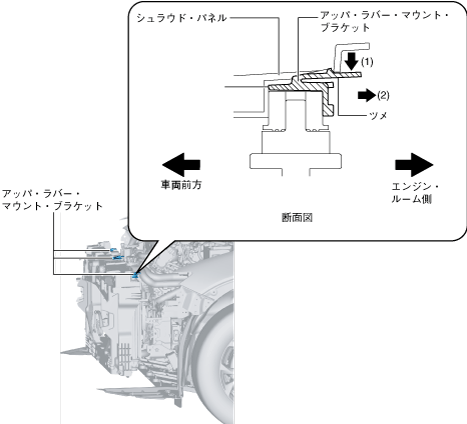 シュラウド・パネル

アッパ・ラバー・マウント・ブラケット

(1)

(2)

ツメ

車両前方

エンジン・ルーム側

断面図

アッパ・ラバー・マウント・ブラケット