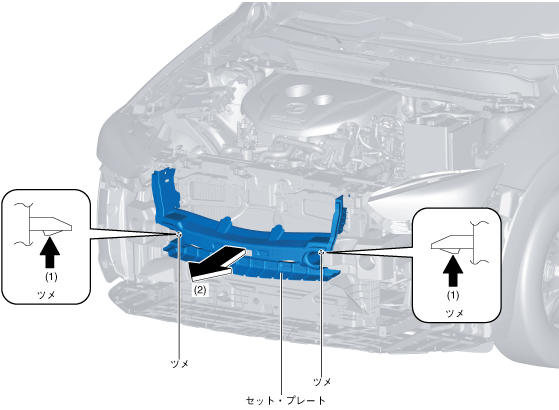 (1)
ツメ

(2)

(1)
ツメ

ツメ

ツメ

セット・プレート