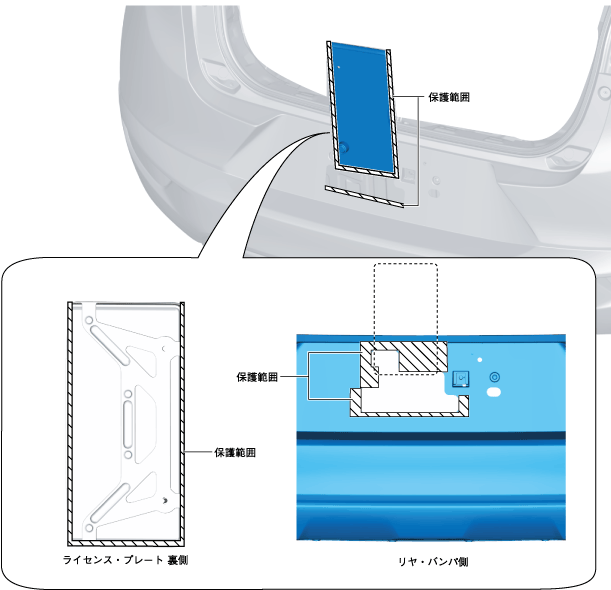 保護範囲

保護範囲

保護範囲

ライセンス・プレート 裏側

リヤ・バンパ側