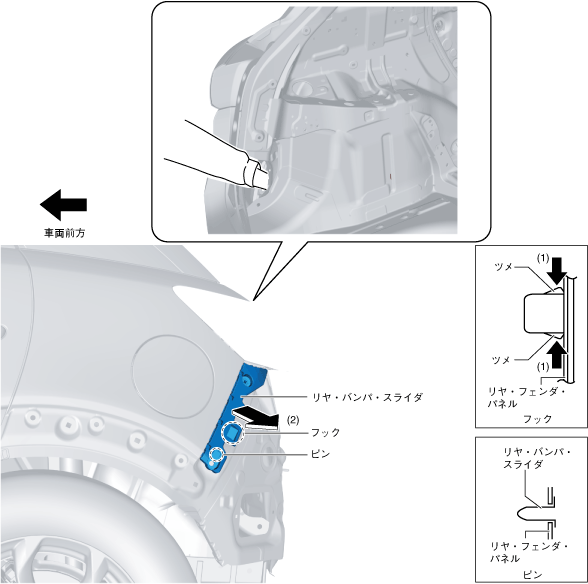 車両前方

リヤ・バンパ・スライダ

(2)

フック

ピン

(1)

ツメ

ツメ

(1)

リヤ・フェンダ・パネル

フック

リヤ・バンパ・スライダ

リヤ・フェンダ・パネル

ピン