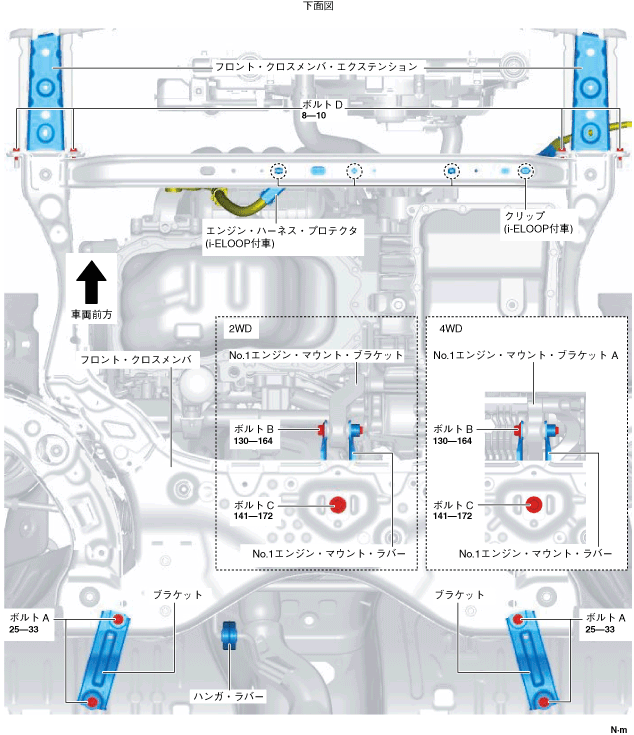 下面図

フロント・クロスメンバ・エクステンション

ボルト D
8—10

エンジン・ハーネス・プロテクタ
(i-ELOOP付車)

クリップ
(i-ELOOP付車)

車両前方

フロント・クロスメンバ

2WD

No.1エンジン・マウント・ブラケット

ボルト B
130—164

ボルト C
141—172

No.1エンジン・マウント・ラバー

4WD

No.1エンジン・マウント・ブラケット A

ボルト B
130—164

ボルト C
141—172

No.1エンジン・マウント・ラバー

ブラケット

ボルト A
25—33

ハンガ・ラバー

ブラケット

ボルト A
25—33

N·m