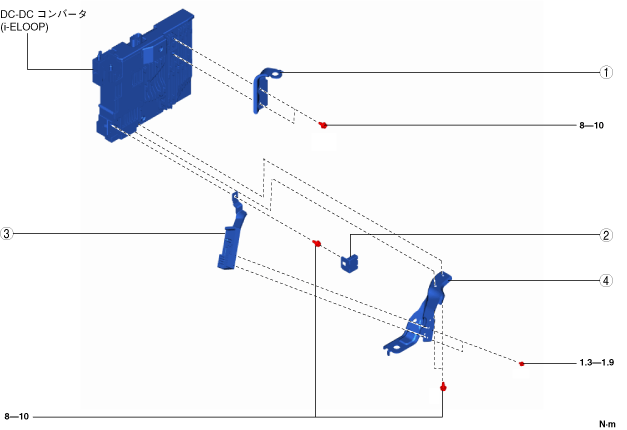 DC-DC コンバータ (i-ELOOP)

①

8—10

③

②

④

1.3—1.9

8—10

N·m