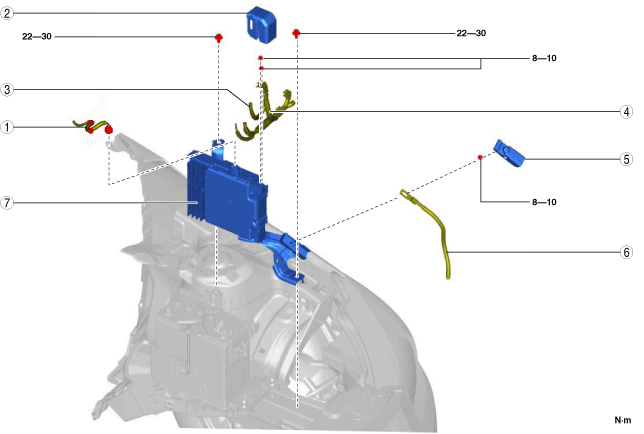 2

22—30

22—30

8—10

3

4

1

5

7

8—10

6

N·m